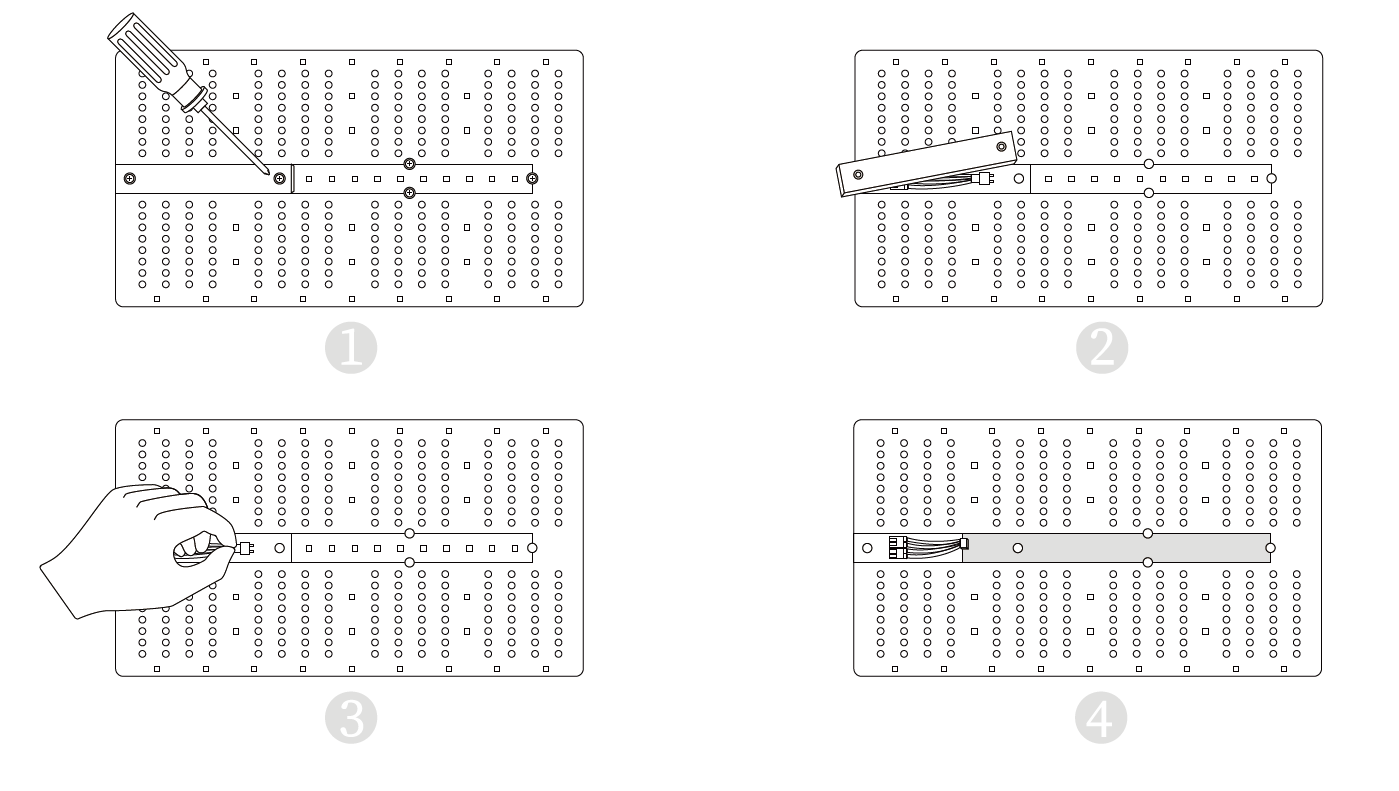 1

2

3

4